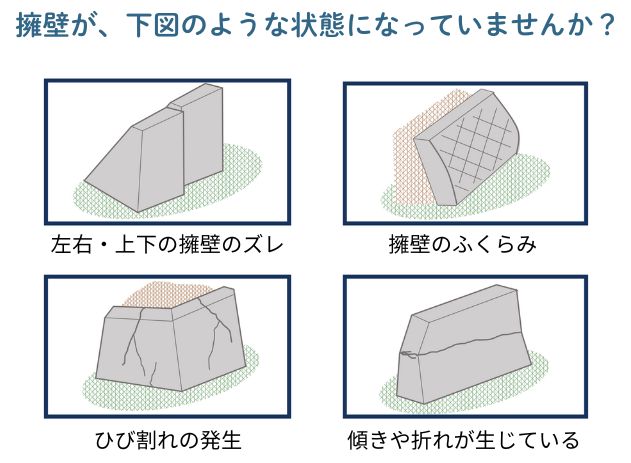 擁壁が、下図のような状態になっていませんか？

左右・上下の擁壁のズレ

擁壁のふくらみ

ひび割れの発生

傾きや折れが生じている